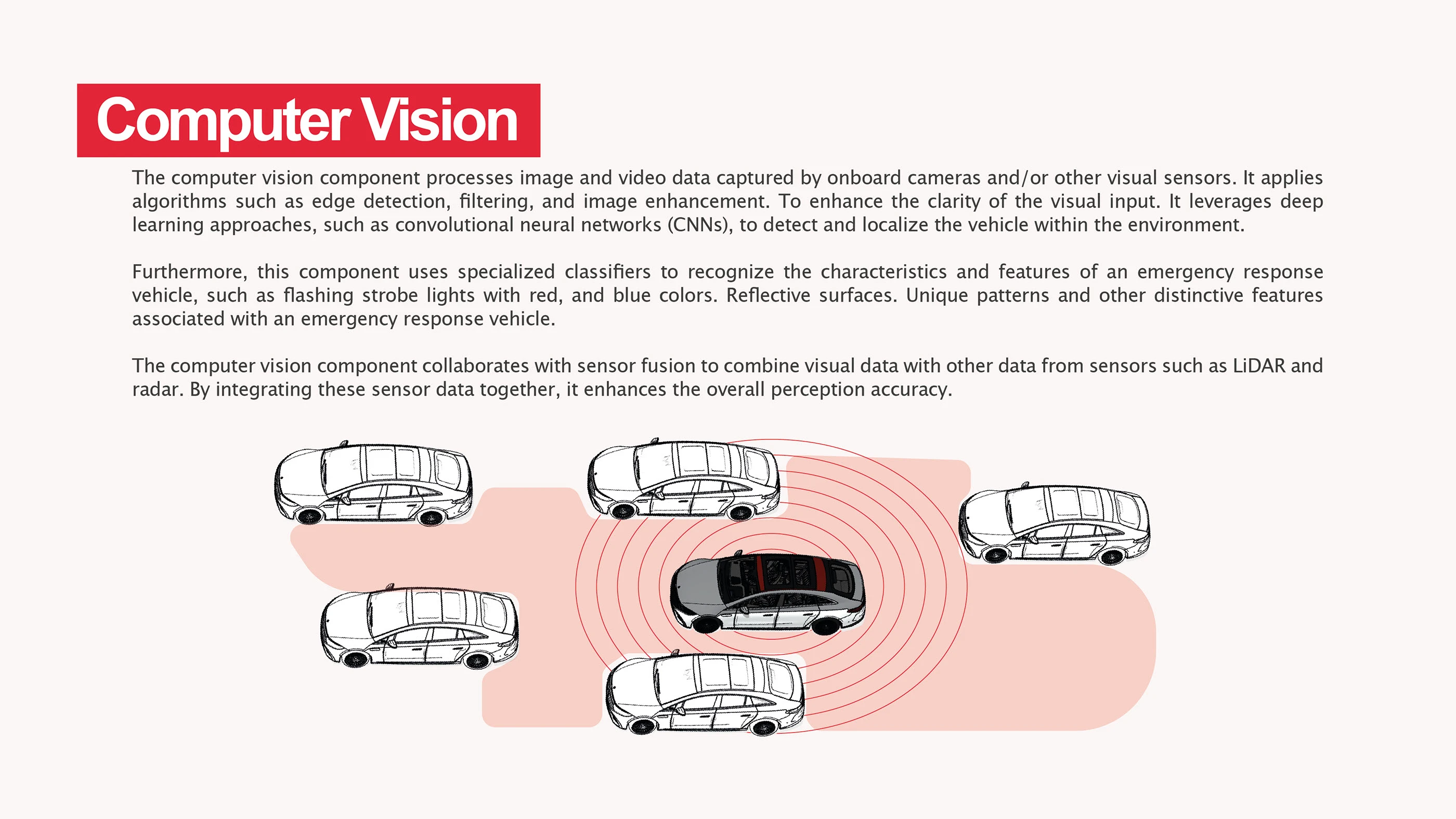 Computer Vision

The computer vision component processes image and video data captured by onboard cameras and/or other visual sensors. It applies algorithms such as edge detection, filtering, and image enhancement. To enhance the clarity of the visual input. It leverages deep learning approaches, such as convolutional neural networks (CNNs), to detect and localize the vehicle within the environment.

Furthermore, this component uses specialized classifiers to recognize the characteristics and features of an emergency response vehicle, such as flashing strobe lights with red, and blue colors. Reflective surfaces. Unique patterns and other distinctive features associated with an emergency response vehicle.

The computer vision component collaborates with sensor fusion to combine visual data with other data from sensors such as LiDAR and radar. By integrating these sensor data together, it enhances the overall perception accuracy.