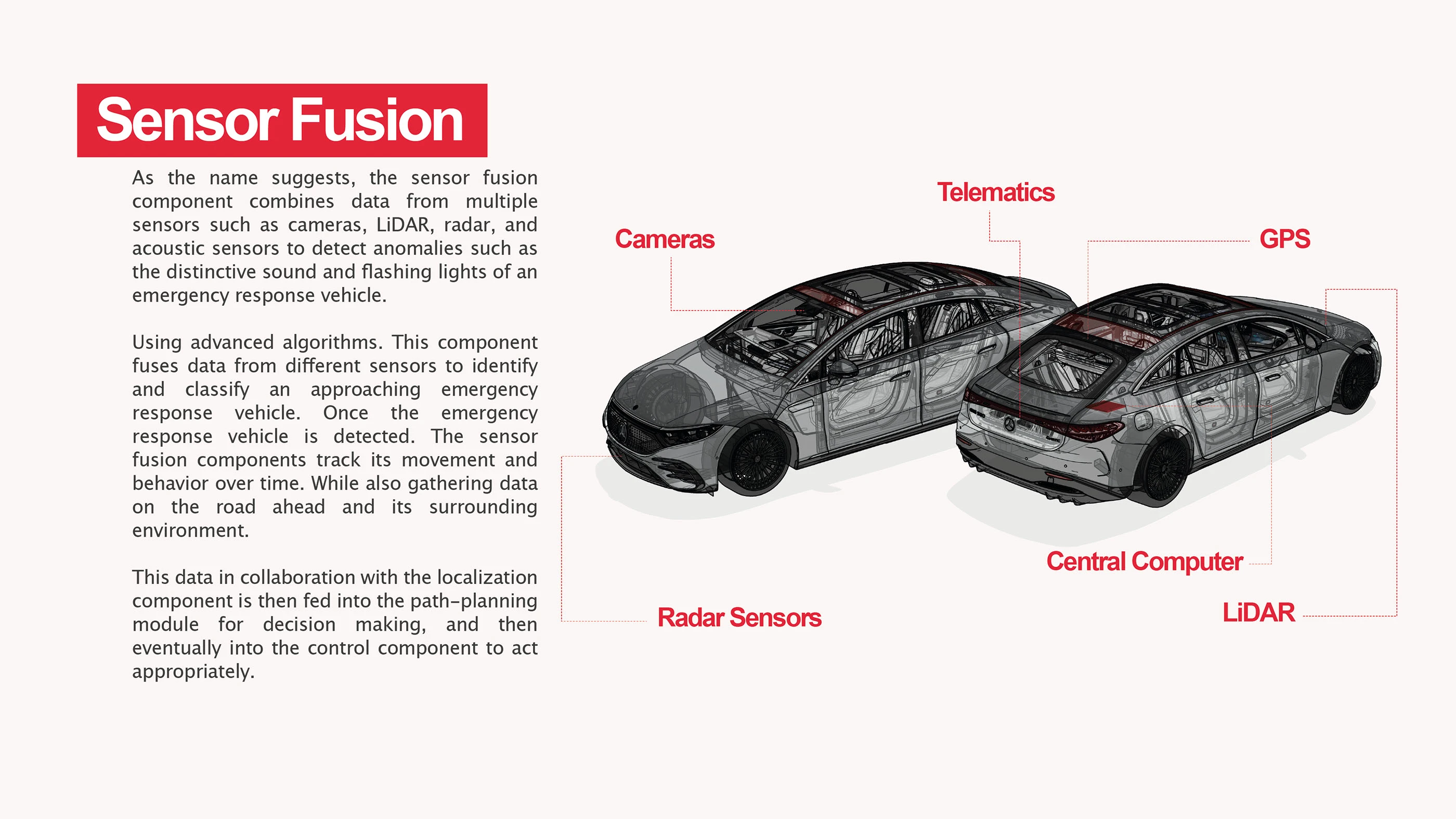 Sensor Fusion

As the name suggests, the sensor fusion component combines data from multiple sensors such as cameras, LiDAR, radar, and acoustic sensors to detect anomalies such as the distinctive sound and flashing lights of an emergency response vehicle.

Using advanced algorithms. This component fuses data from different sensors to identify and classify an approaching emergency response vehicle. Once the emergency response vehicle is detected. The sensor fusion components track its movement and behavior over time. While also gathering data on the road ahead and its surrounding environment.

This data in collaboration with the localization component is then fed into the path-planning module for decision making, and then eventually into the control component to act appropriately.

Telematics

Cameras

GPS

Central Computer

Radar Sensors

LiDAR